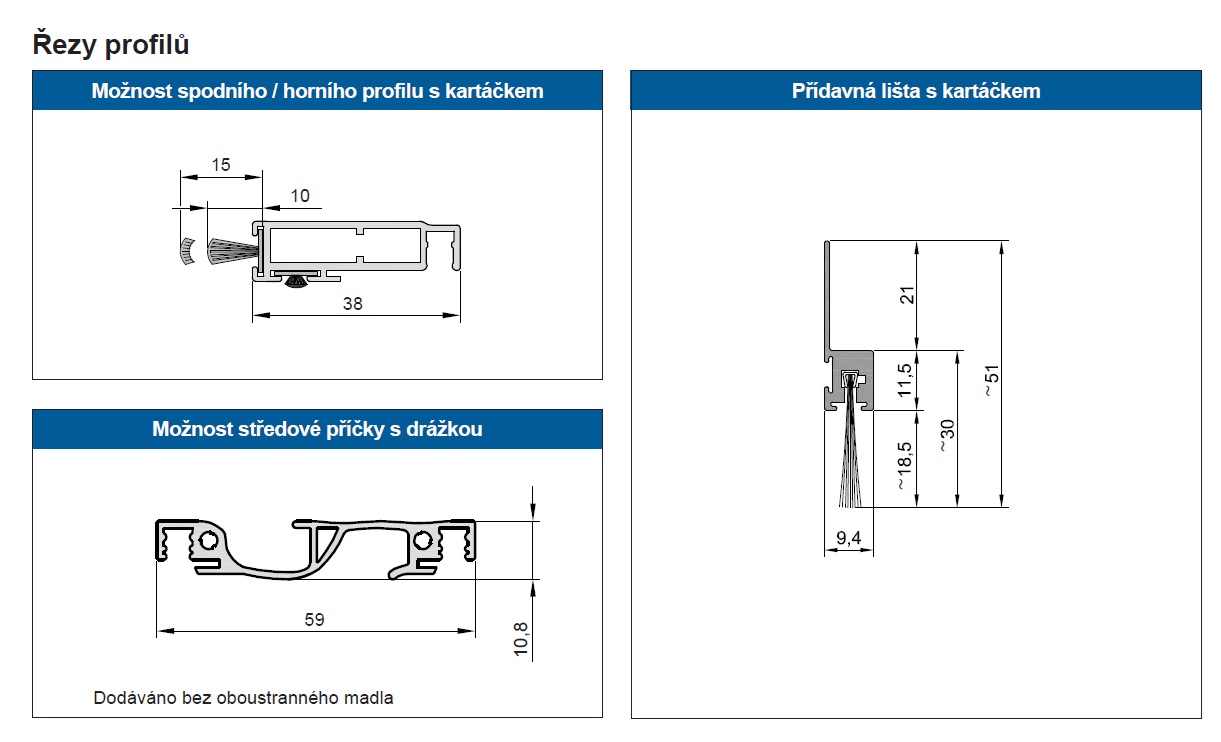 Řezy profilů

Možnost spodního / horního profilu s kartáčkem

15
10
38

Možnost středové příčky s drážkou

59
10,8

Dodáváno bez oboustranného madla

Přídavná lišta s kartáčkem

21
11,5
~18,5
~30
~51
9,4